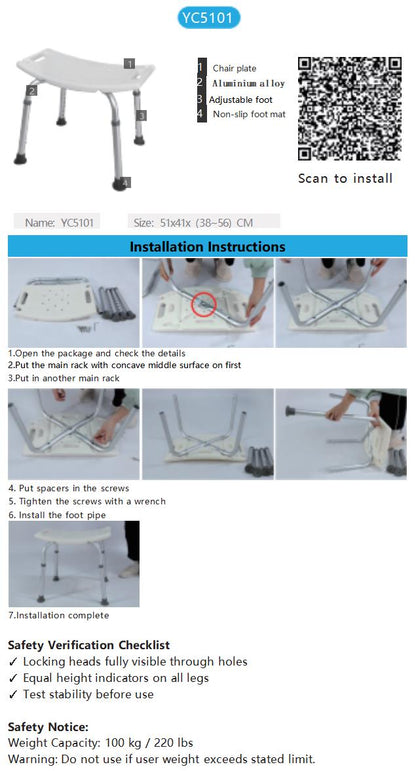 YC5101

1
2
3
4

1 Chair plate
2 Aluminium alloy
3 Adjustable foot
4 Non-slip foot mat

Scan to install

Name: YC5101

Size: 51x41x (38~56) CM

Installation Instructions

1.Open the package and check the details
2.Put the main rack with concave middle surface on first
3.Put in another main rack

4. Put spacers in the screws
5. Tighten the screws with a wrench
6. Install the foot pipe

7.Installation complete

Safety Verification Checklist
✓ Locking heads fully visible through holes
✓ Equal height indicators on all legs
✓ Test stability before use

Safety Notice:
Weight Capacity: 100 kg / 220 lbs
Warning: Do not use if user weight exceeds stated limit.