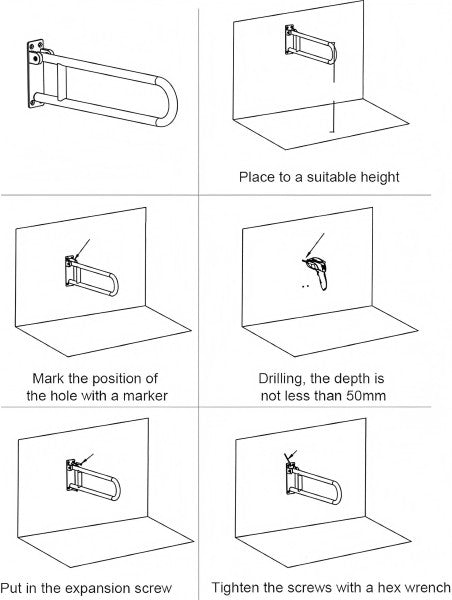 Place to a suitable height

Mark the position of the hole with a marker

Drilling, the depth is not less than 50mm

Put in the expansion screw

Tighten the screws with a hex wrench