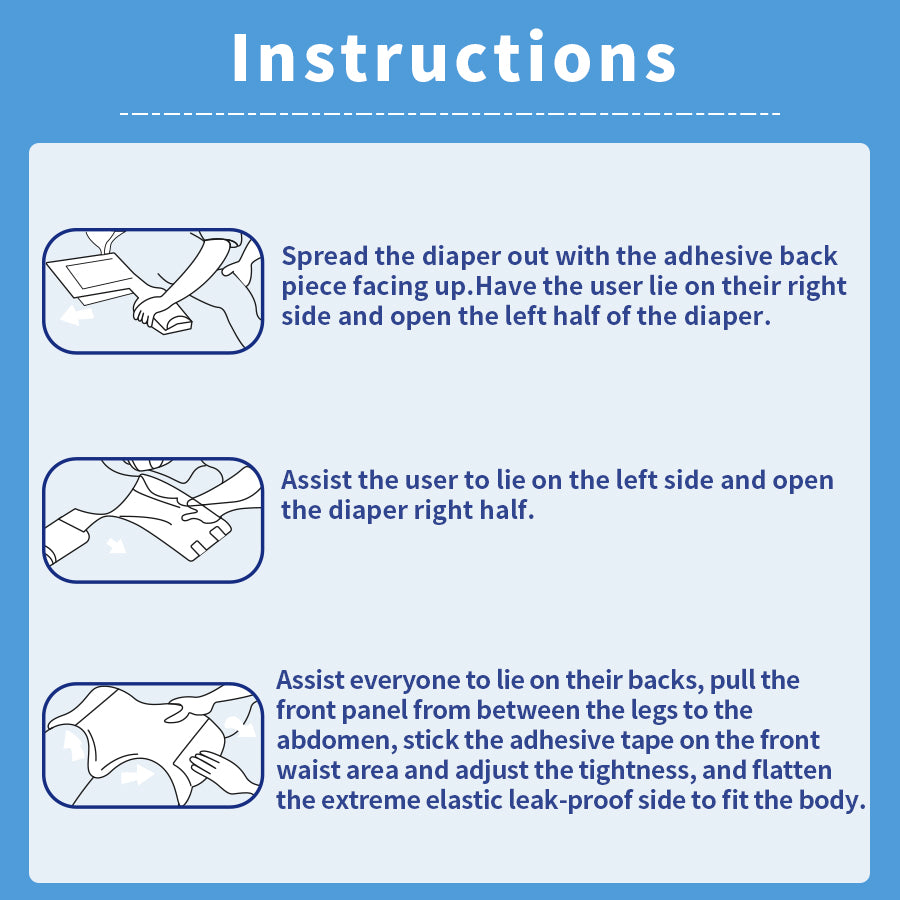 Instructions

Spread the diaper out with the adhesive back piece facing up.Have the user lie on their right side and open the left half of the diaper.

Assist the user to lie on the left side and open the diaper right half.

Assist everyone to lie on their backs, pull the front panel from between the legs to the abdomen, stick the adhesive tape on the front waist area and adjust the tightness, and flatten the extreme elastic leak-proof side to fit the body.