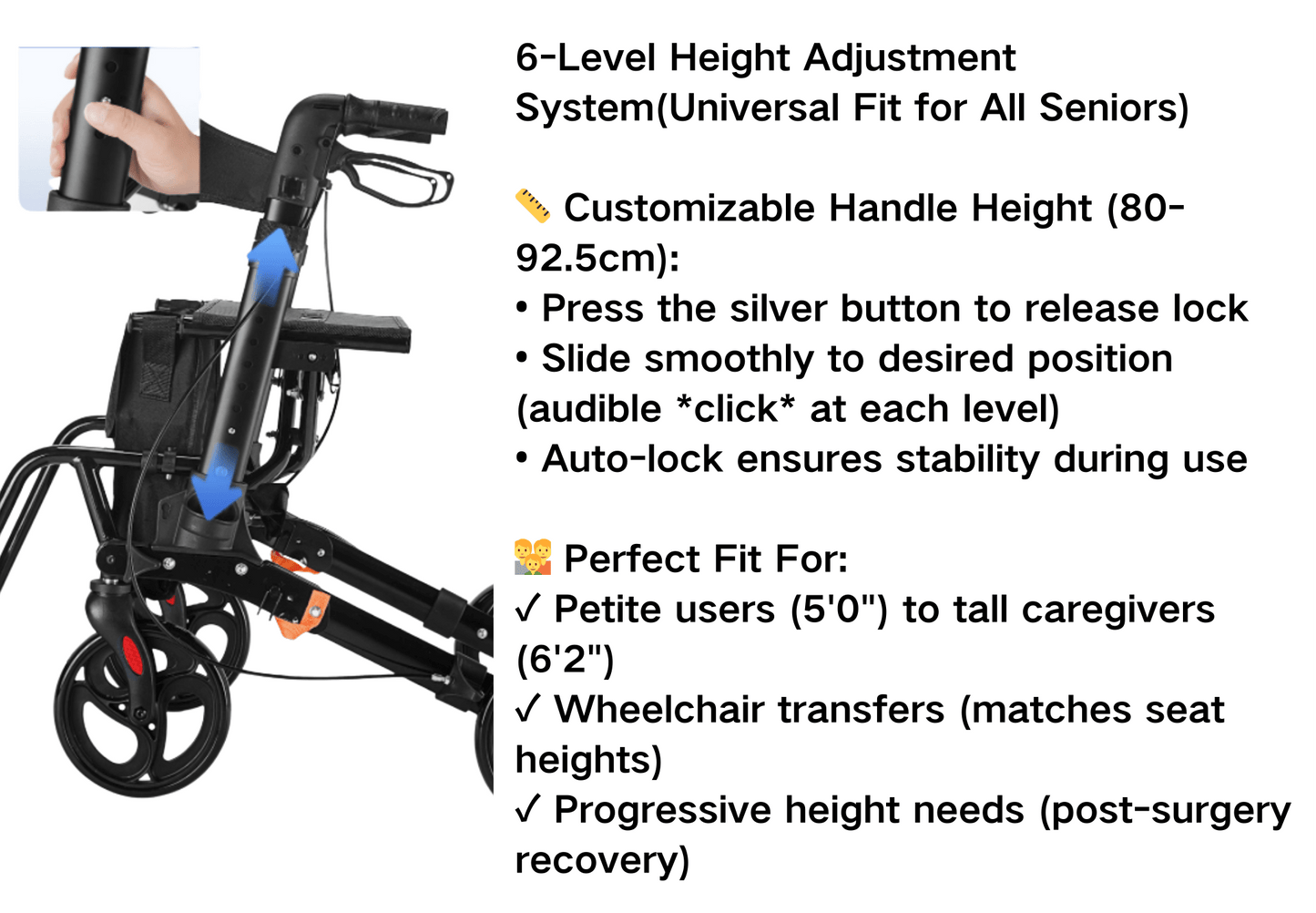 6-Level Height Adjustment System(Universal Fit for All Seniors)

📏 Customizable Handle Height (80-92.5cm):
• Press the silver button to release lock
• Slide smoothly to desired position (audible *click* at each level)
• Auto-lock ensures stability during use

👨‍👩‍👦 Perfect Fit For:
✓ Petite users (5'0") to tall caregivers (6'2")
✓ Wheelchair transfers (matches seat heights)
✓ Progressive height needs (post-surgery recovery)