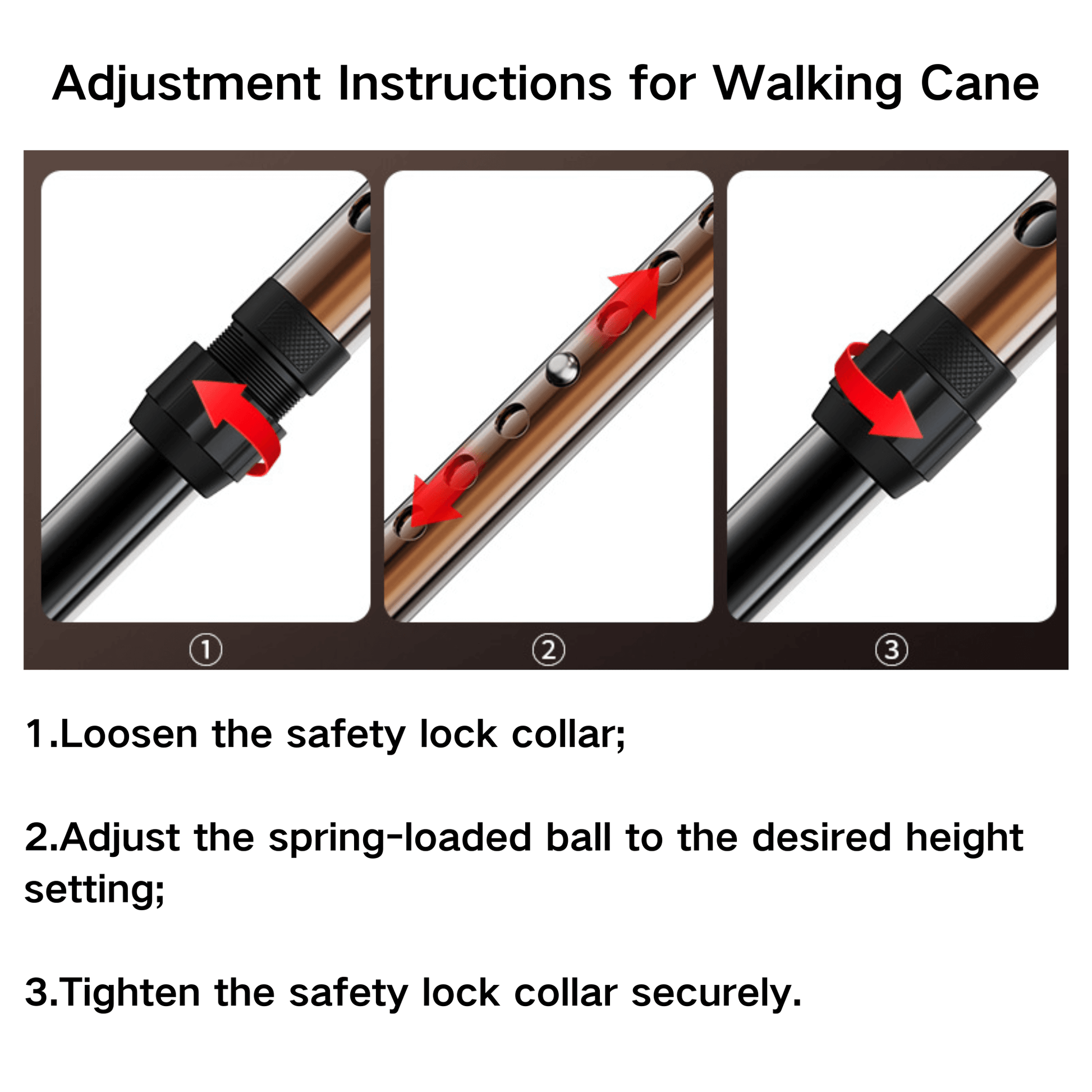 Adjustment Instructions for Walking Cane

①

②

③

1.Loosen the safety lock collar;

2.Adjust the spring-loaded ball to the desired height setting;

3.Tighten the safety lock collar securely.