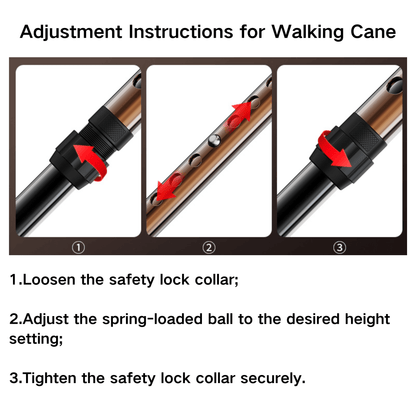 Adjustment Instructions for Walking Cane

①

②

③

1.Loosen the safety lock collar;

2.Adjust the spring-loaded ball to the desired height setting;

3.Tighten the safety lock collar securely.